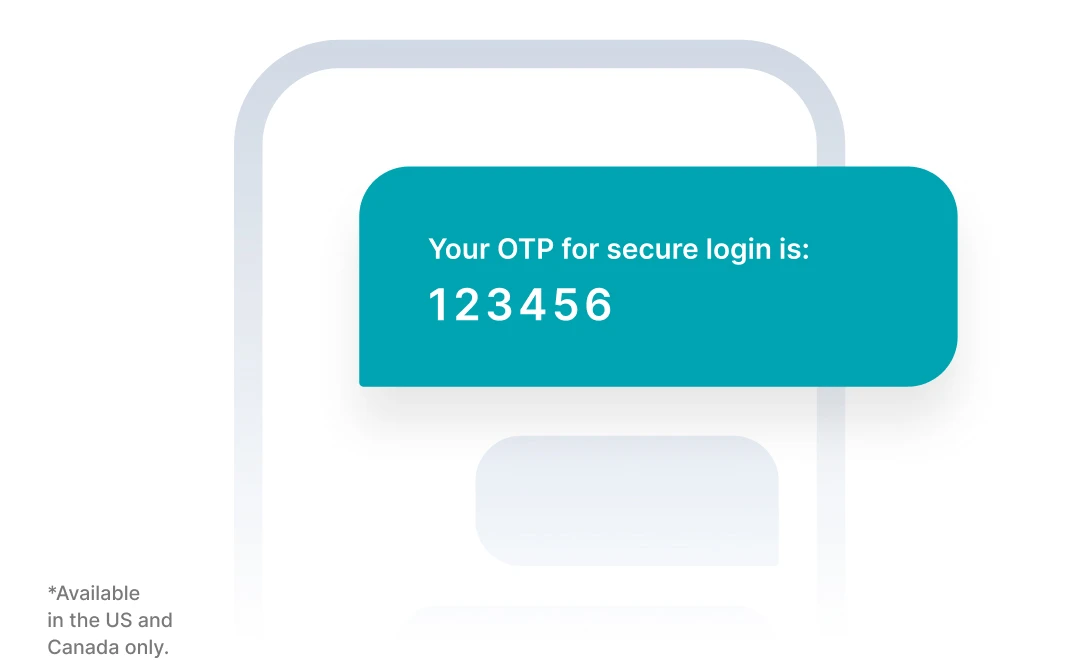 Your OTP for secure login is:
123456

*Available in the US and Canada only.