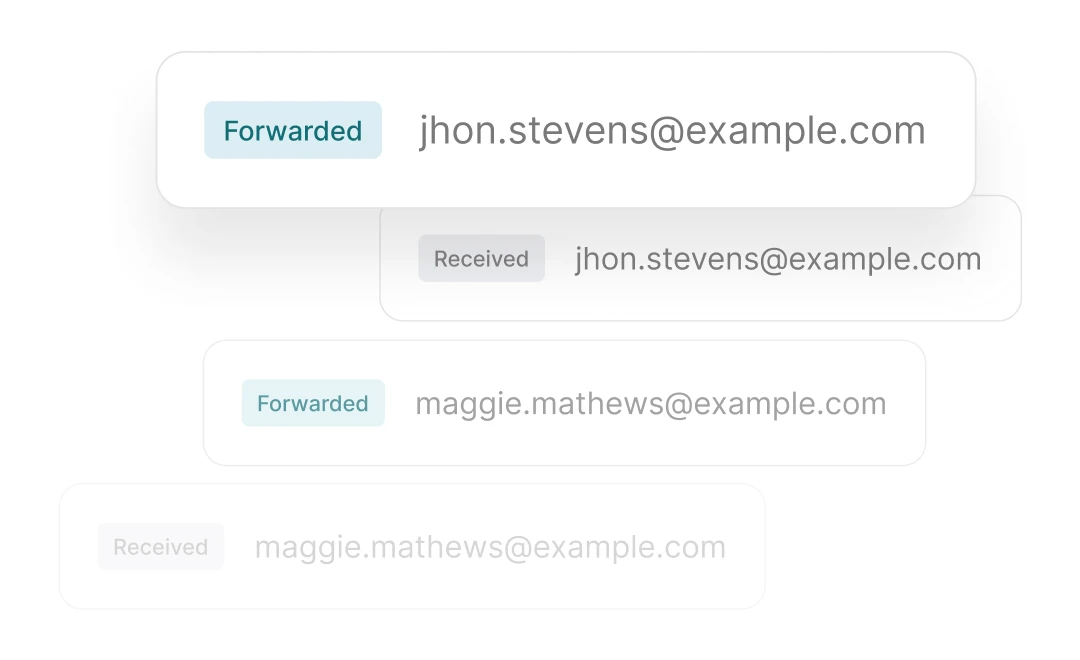 Forwarded jhon.stevens@example.com

Received jhon.stevens@example.com

Forwarded maggie.mathews@example.com

Received maggie.mathews@example.com