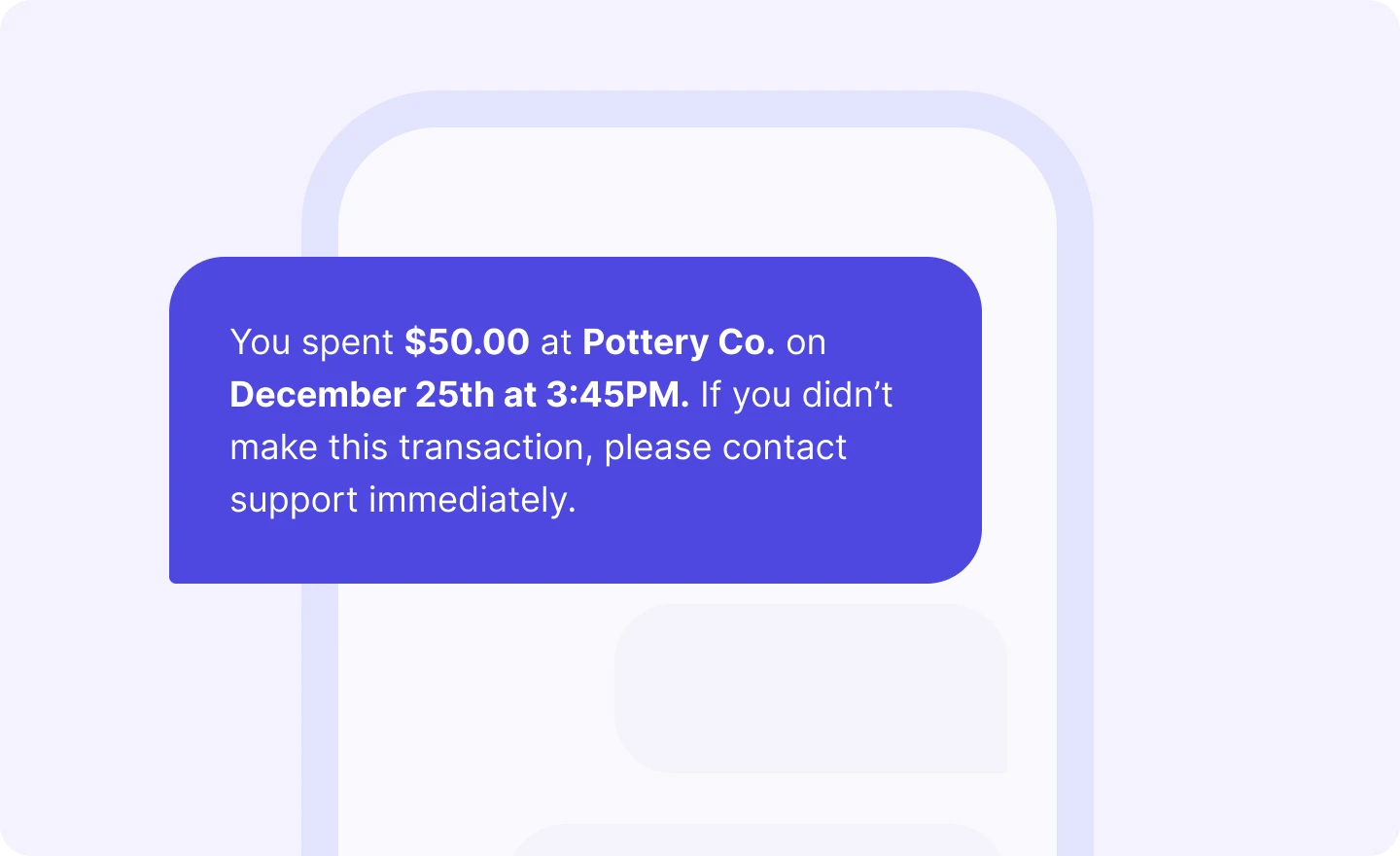 You spent $50.00 at Pottery Co. on December 25th at 3:45PM. If you didn't make this transaction, please contact support immediately.