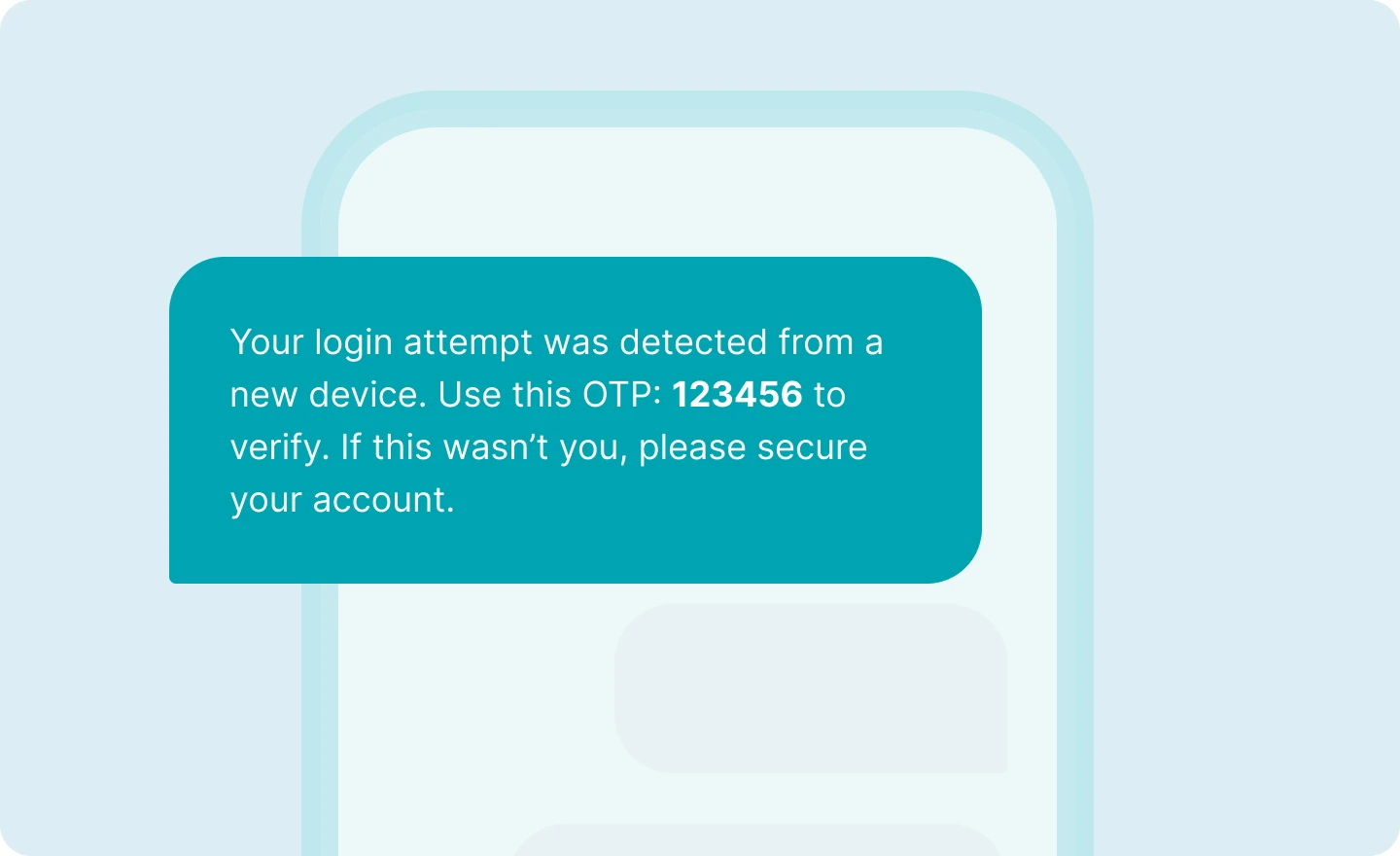 Your login attempt was detected from a new device. Use this OTP: 123456 to verify. If this wasn't you, please secure your account.