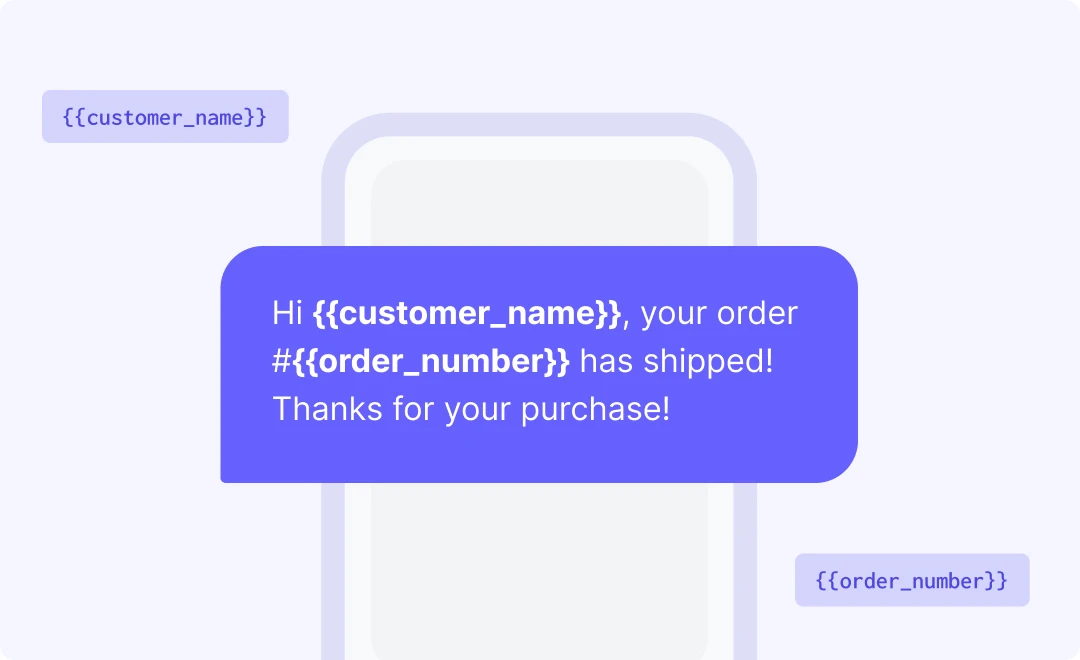 {{customer_name}}

Hi {{customer_name}}, your order #{{order_number}} has shipped! Thanks for your purchase!

{{order_number}}