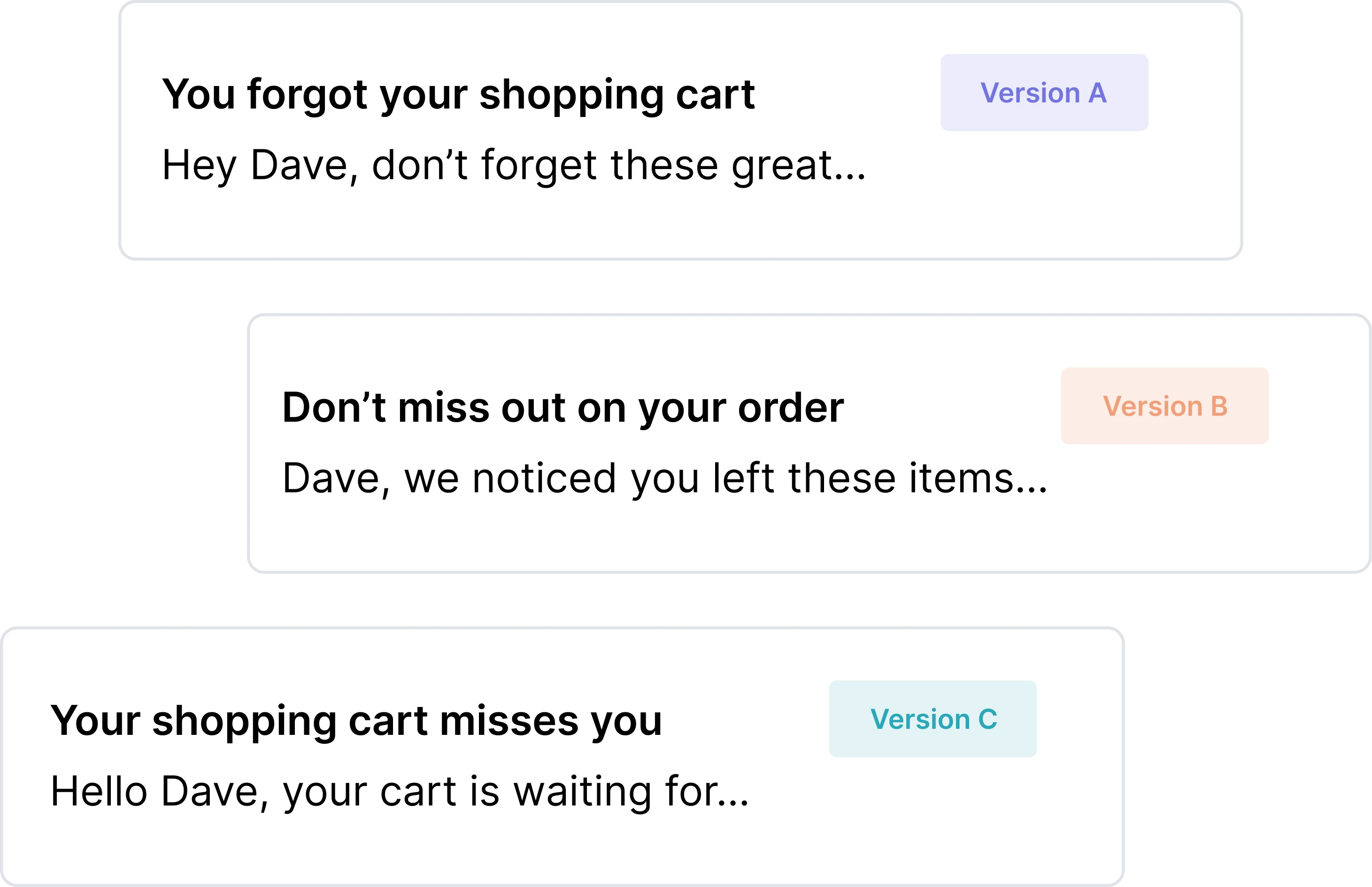 You forgot your shopping cart

Version A

Hey Dave, don’t forget these great...

Don’t miss out on your order

Version B

Dave, we noticed you left these items...

Your shopping cart misses you

Version C

Hello Dave, your cart is waiting for...