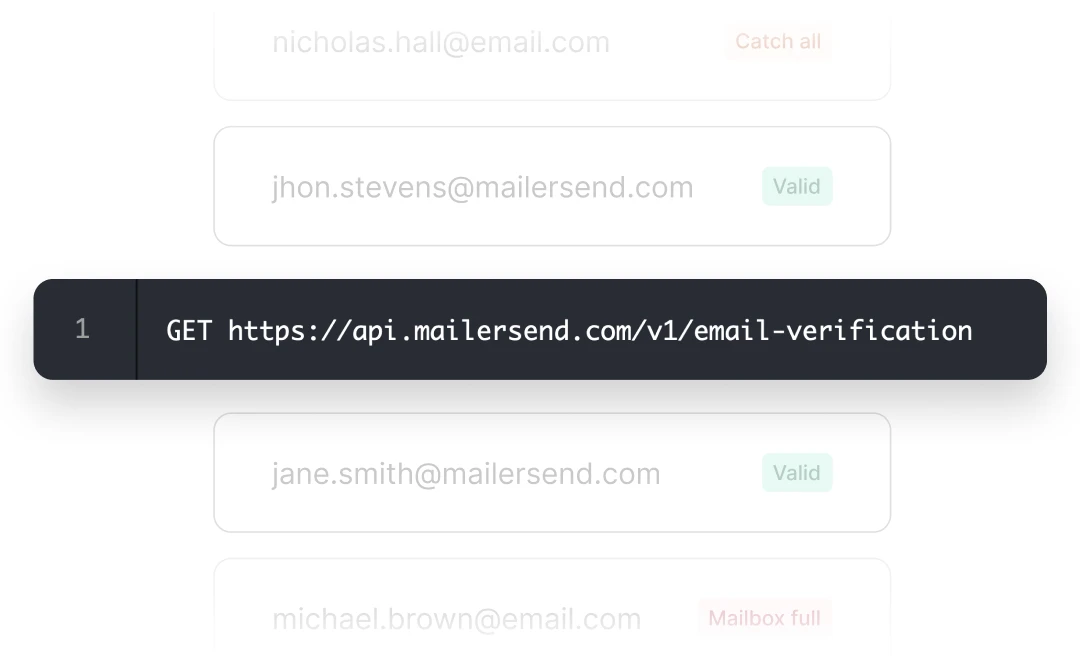 nicholas.hall@email.com Catch all

jhon.stevens@mailersend.com Valid

1 GET https://api.mailersend.com/v1/email-verification

jane.smith@mailersend.com Valid

michael.brown@email.com Mailbox full