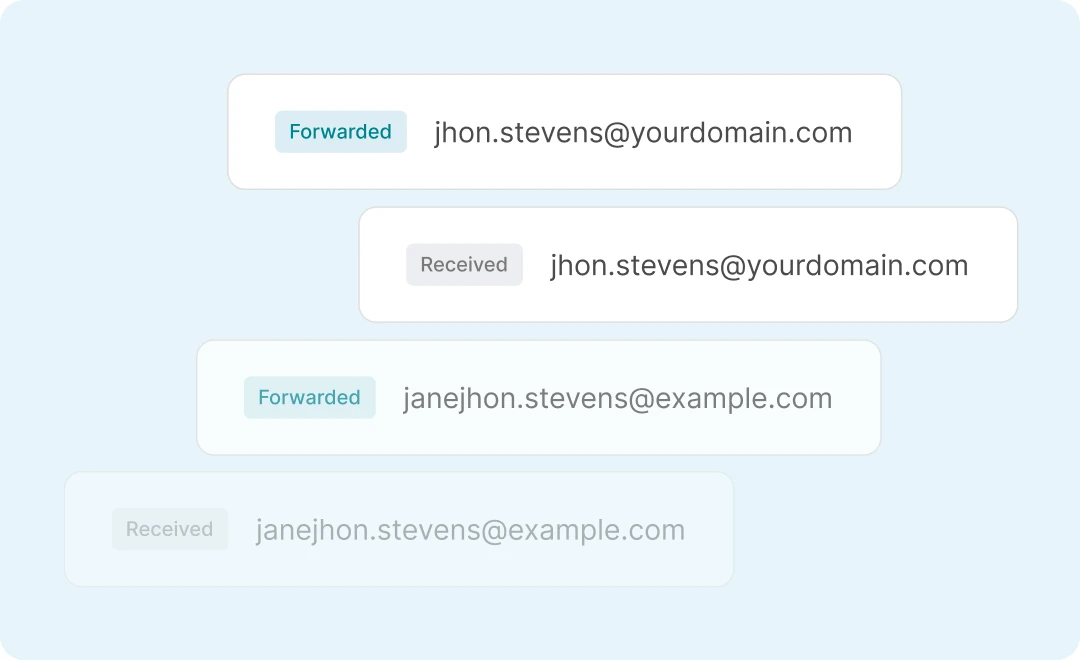 Forwarded jhon.stevens@yourdomain.com

Received jhon.stevens@yourdomain.com

Forwarded janejhon.stevens@example.com

Received janejhon.stevens@example.com