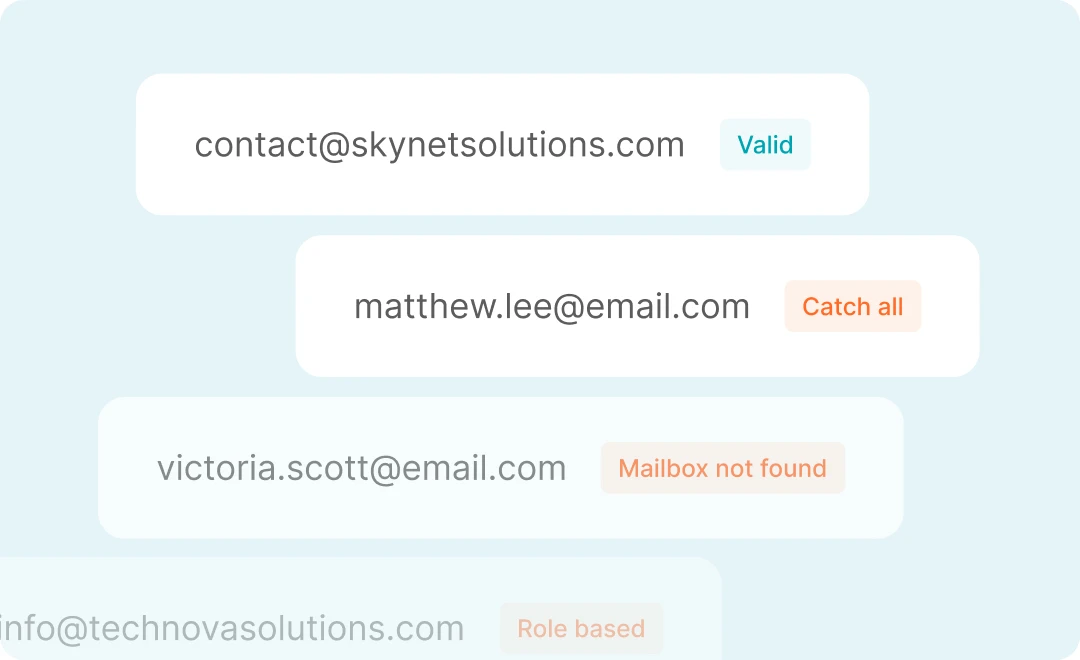 contact@skynetsolutions.com Valid

matthew.lee@email.com Catch all

victoria.scott@email.com Mailbox not found

info@technovasolutions.com Role based